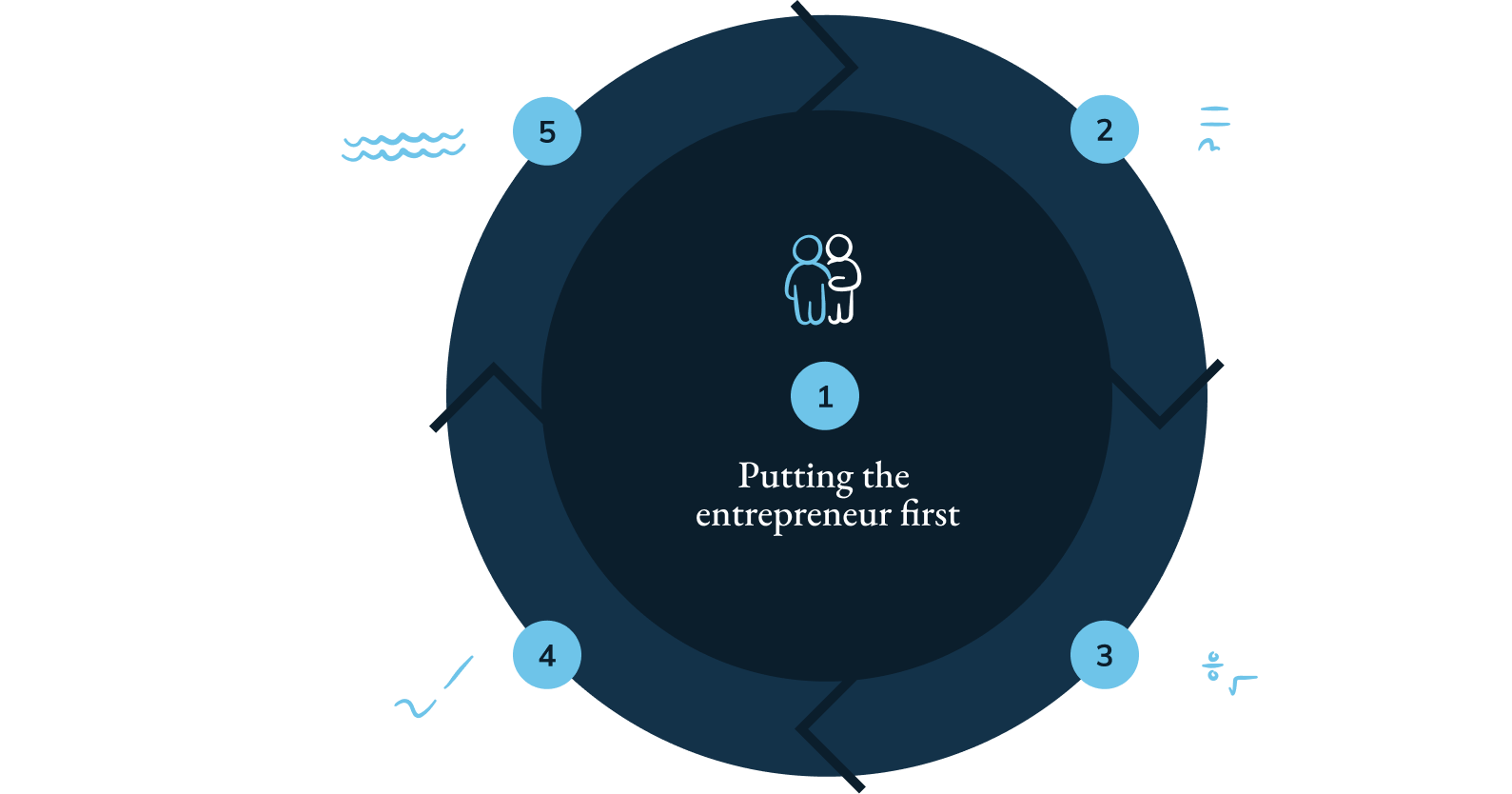 5

2

1

Putting the entrepreneur first

4

3