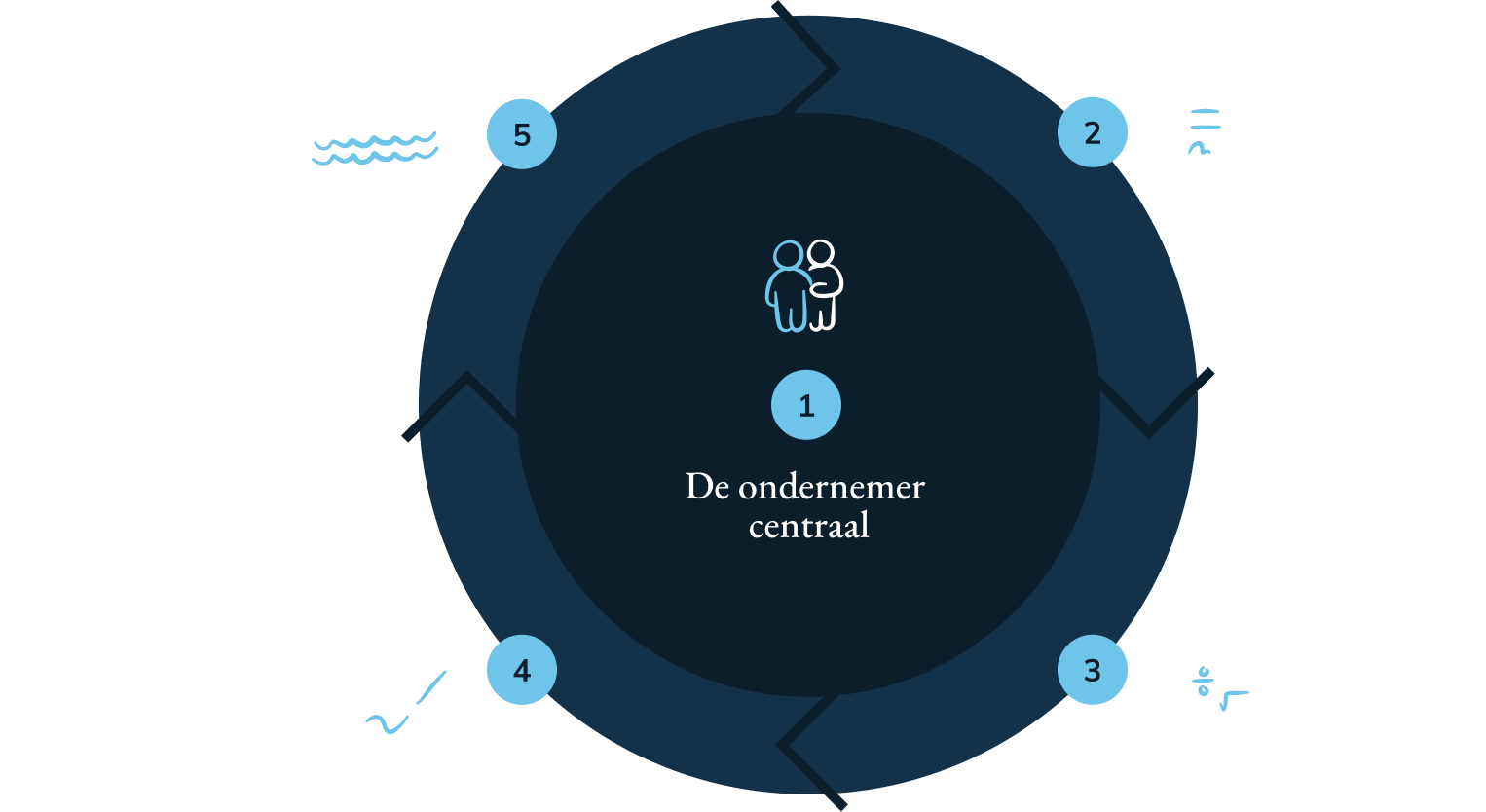 5

2

1

De ondernemer centraal

4

3