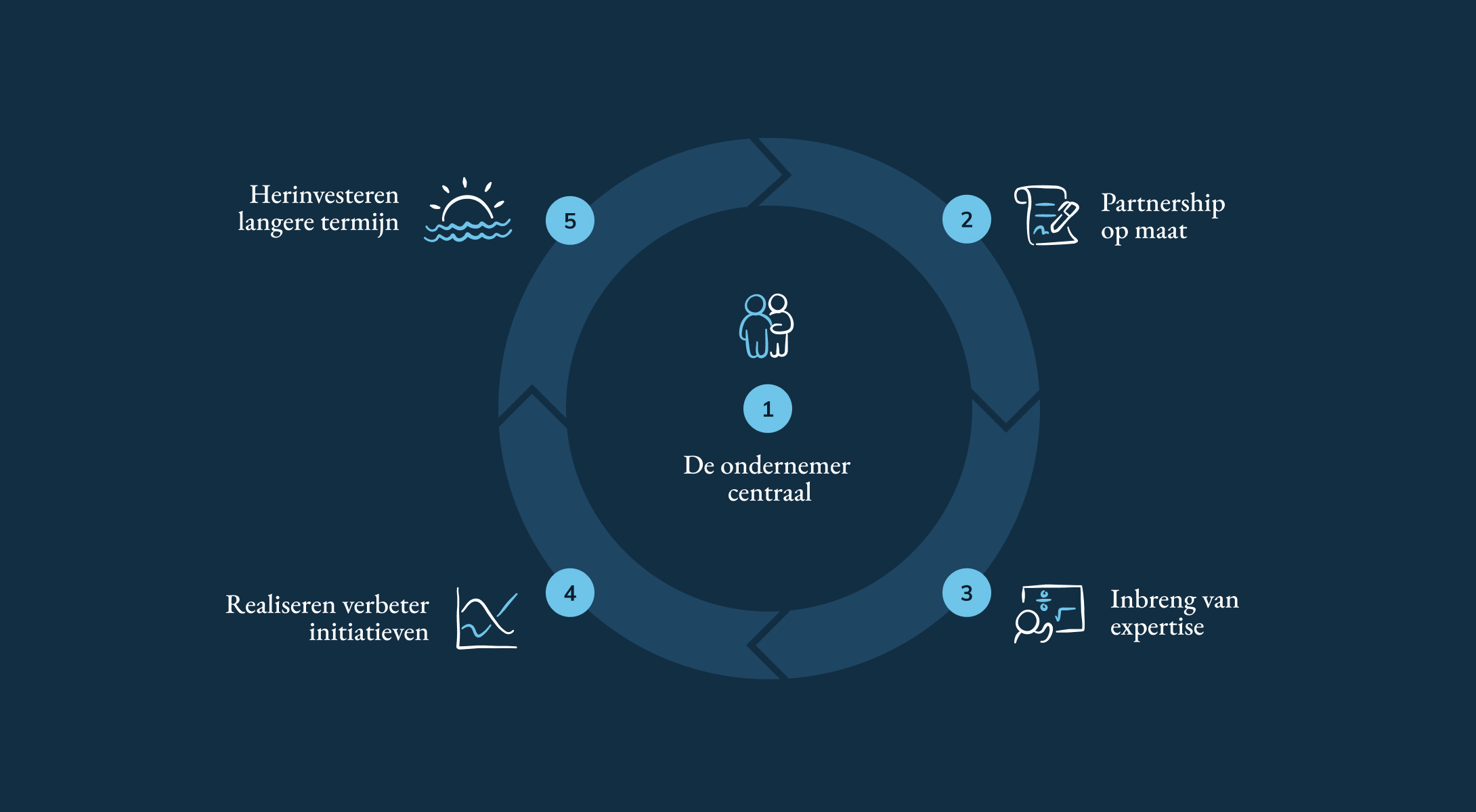 1

De ondernemer centraal

2

Partnership op maat

3

Inbreng van expertise

4

Realiseren verbeter initiatieven

5

Herinvesteren langere termijn